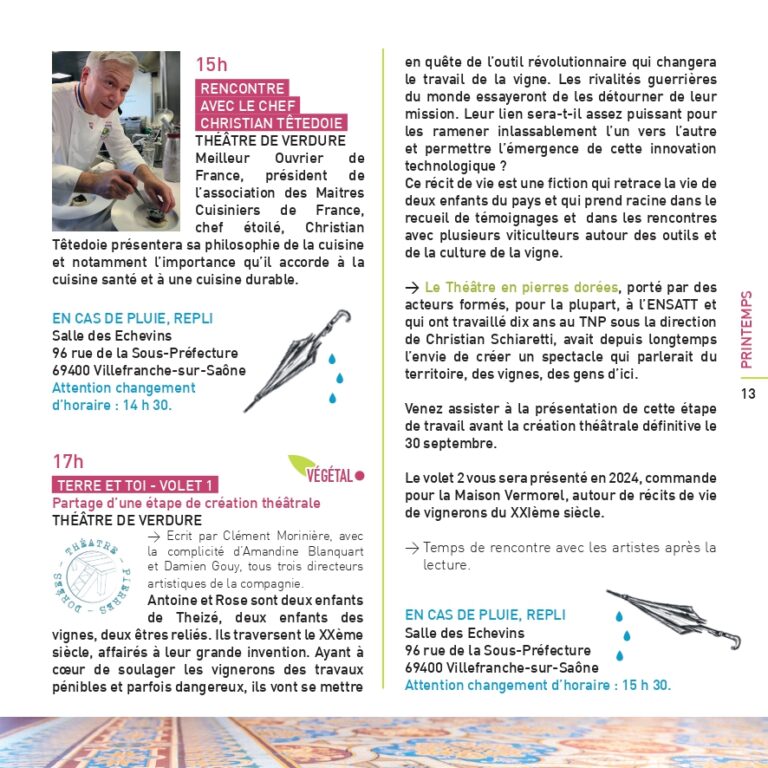 15h

RENCONTRE AVEC LE CHEF CHRISTIAN TÊTEDOIE

THÉÂTRE DE VERDURE

Meilleur Ouvrier de France, président de l'association des Maitres Cuisiniers de France, chef étoilé, Christian Têtedoie présentera sa philosophie de la cuisine et notamment l'importance qu'il accorde à la cuisine santé et à une cuisine durable.

EN CAS DE PLUIE, REPLI
Salle des Echevins
96 rue de la Sous-Préfecture
69400 Villefranche-sur-Saône
Attention changement d'horaire : 14 h 30.

17h

VÉGÉTAL

TERRE ET TOI - VOLET 1

Partage d'une étape de création théâtrale

THÉÂTRE DE VERDURE

THÉÂTRE PIERRES DORÉES

→ Ecrit par Clément Morinière, avec la complicité d'Amandine Blanquart et Damien Gouy, tous trois directeurs artistiques de la compagnie.

Antoine et Rose sont deux enfants de Theizé, deux enfants des vignes, deux êtres reliés. Ils traversent le XXème siècle, affairés à leur grande invention. Ayant à cœur de soulager les vignerons des travaux pénibles et parfois dangereux, ils vont se mettre en quête de l'outil révolutionnaire qui changera le travail de la vigne. Les rivalités guerrières du monde essayeront de les détourner de leur mission. Leur lien sera-t-il assez puissant pour les ramener inlassablement l'un vers l'autre et permettre l'émergence de cette innovation technologique ?
Ce récit de vie est une fiction qui retrace la vie de deux enfants du pays et qui prend racine dans le recueil de témoignages et dans les rencontres avec plusieurs viticulteurs autour des outils et de la culture de la vigne.

→ Le Théâtre en pierres dorées, porté par des acteurs formés, pour la plupart, à l'ENSATT et qui ont travaillé dix ans au TNP sous la direction de Christian Schiaretti, avait depuis longtemps l'envie de créer un spectacle qui parlerait du territoire, des vignes, des gens d'ici.

Venez assister à la présentation de cette étape de travail avant la création théâtrale définitive le 30 septembre.

Le volet 2 vous sera présenté en 2024, commande pour la Maison Vermorel, autour de récits de vie de vignerons du XXIème siècle.

→ Temps de rencontre avec les artistes après la lecture.

EN CAS DE PLUIE, REPLI
Salle des Echevins
96 rue de la Sous-Préfecture
69400 Villefranche-sur-Saône
Attention changement d'horaire : 15 h 30.

PRINTEMPS

13